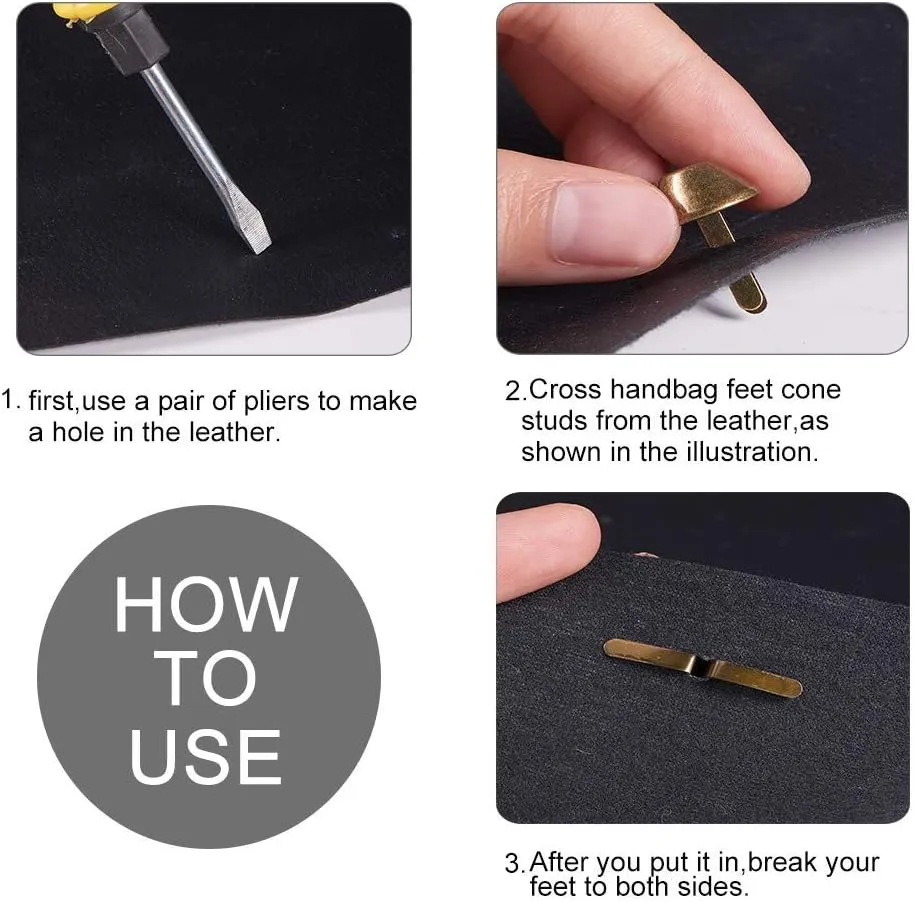 1. first,use a pair of pliers to make a hole in the leather.

2.Cross handbag feet cone studs from the leather,as shown in the illustration.

HOW TO USE

3.After you put it in,break your feet to both sides.