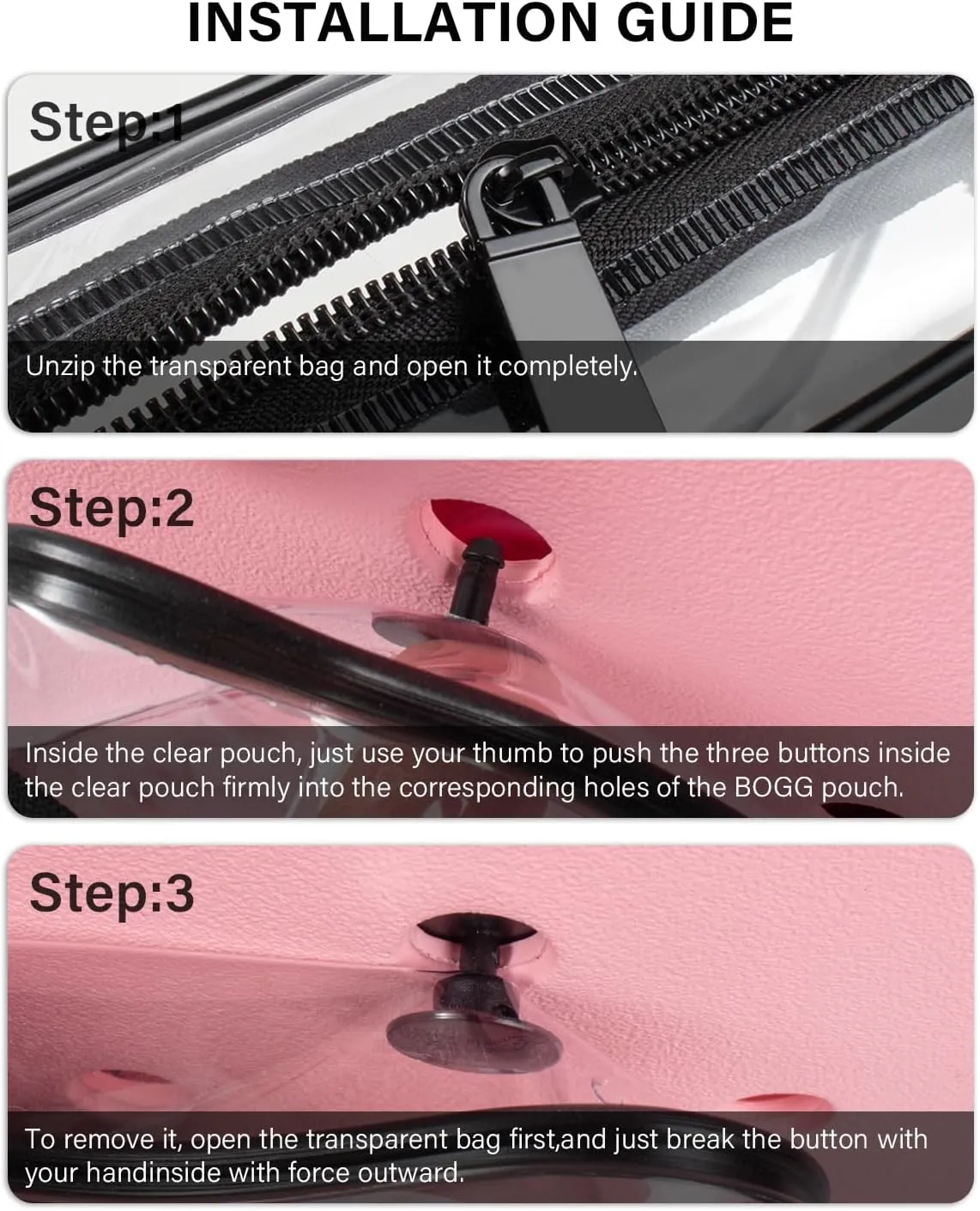 INSTALLATION GUIDE

Step:1

Unzip the transparent bag and open it completely.

Step:2

Inside the clear pouch, just use your thumb to push the three buttons inside the clear pouch firmly into the corresponding holes of the BOGG pouch.

Step:3

To remove it, open the transparent bag first,and just break the button with your handinside with force outward.