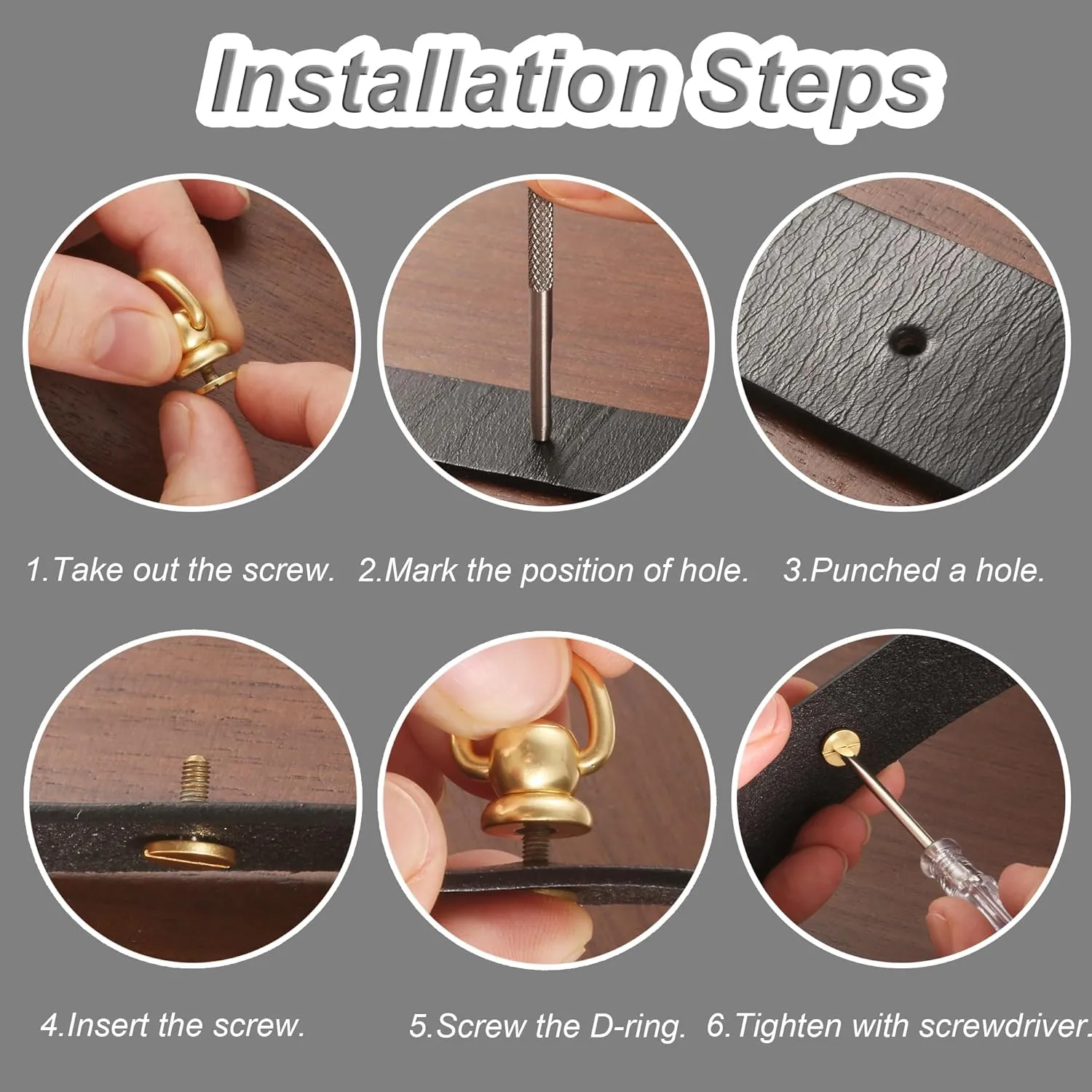 Installation Steps

1.Take out the screw.

2.Mark the position of hole.

3.Punched a hole.

4.Insert the screw.

5.Screw the D-ring.

6.Tighten with screwdriver.